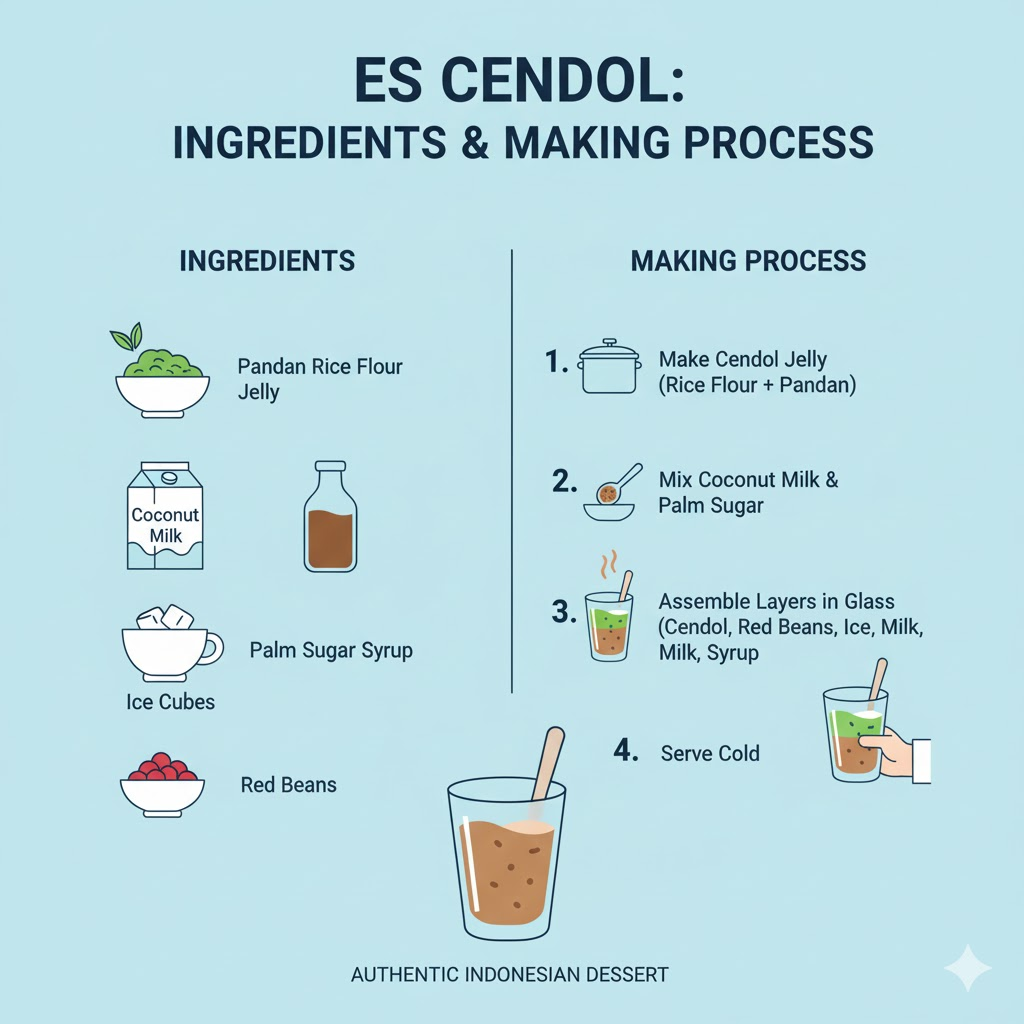 ES CENDOL:
INGREDIENTS & MAKING PROCESS

INGREDIENTS

Pandan Rice Flour Jelly

Coconut Milk

Palm Sugar Syrup

Ice Cubes

Red Beans

MAKING PROCESS

1. Make Cendol Jelly (Rice Flour + Pandan)

2. Mix Coconut Milk & Palm Sugar

3. Assemble Layers in Glass (Cendol, Red Beans, Ice, Milk, Milk, Syrup

4. Serve Cold

AUTHENTIC INDONESIAN DESSERT